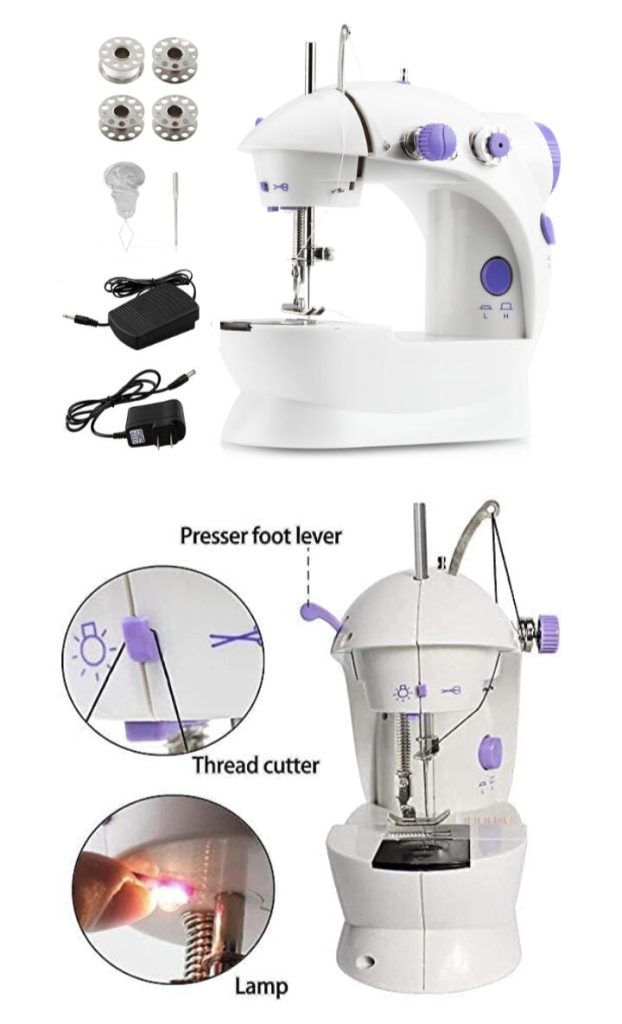 L H

Presser foot lever

Thread cutter

Lamp